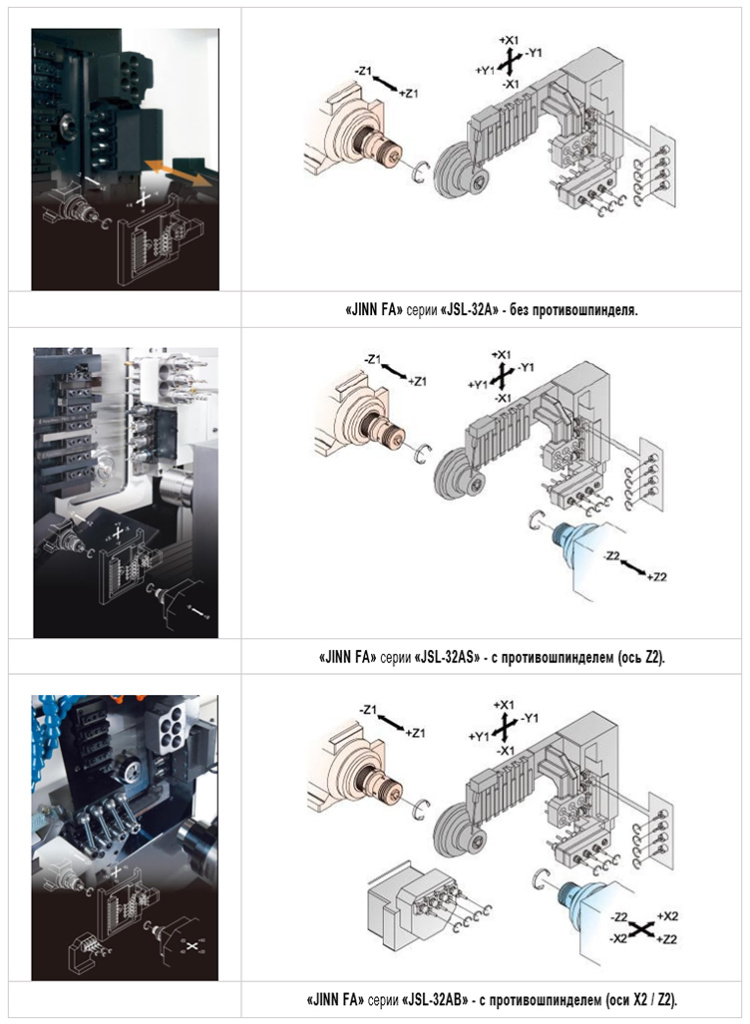 -Z1
+Z1
+X1
-Y1
+Y1
-X1

«JINN FA» серии «JSL-32A» - без противошпинделя.

-Z1
+Z1
+X1
-Y1
+Y1
-X1
-Z2
+Z2

«JINN FA» серии «JSL-32AS» - с противошпинделем (ось Z2).

-Z1
+Z1
+X1
-Y1
+Y1
-X1
-Z2
+X2
-X2
+Z2

«JINN FA» серии «JSL-32AB» - с противошпинделем (оси X2 / Z2).