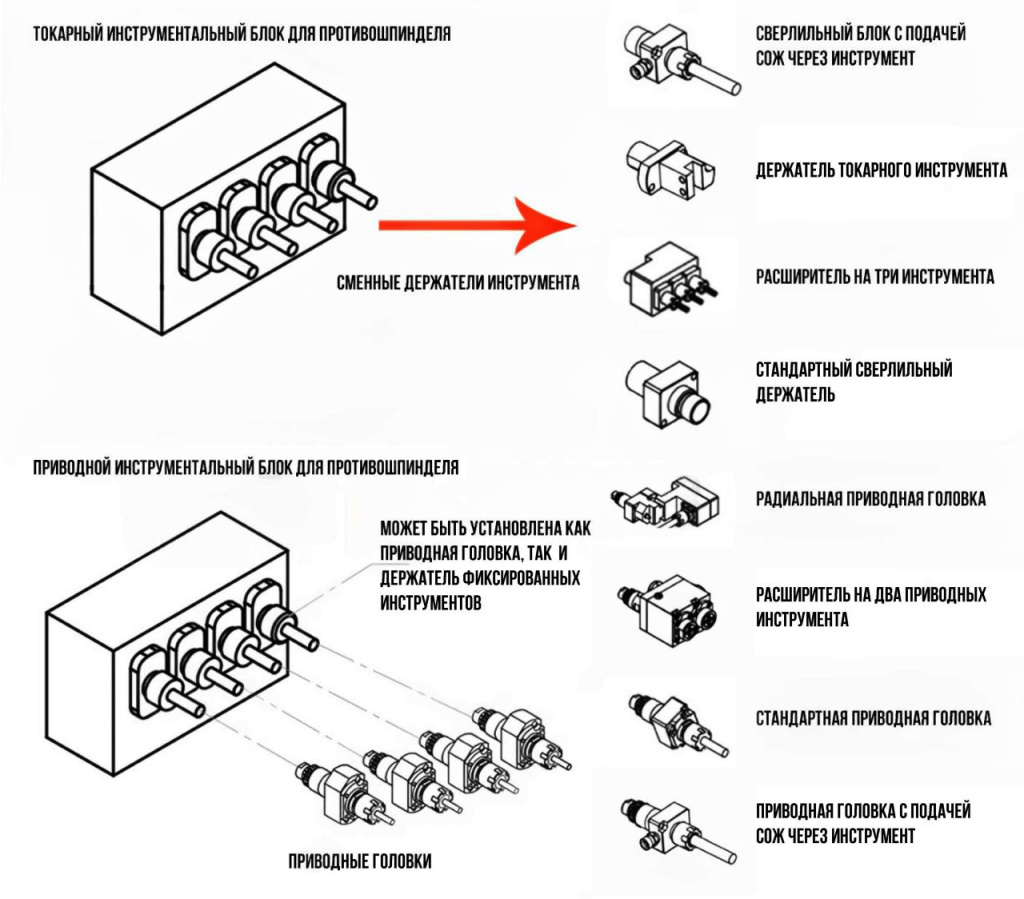 ТОКАРНЫЙ ИНСТРУМЕНТАЛЬНЫЙ БЛОК ДЛЯ ПРОТИВОШПИНДЕЛЯ

СМЕННЫЕ ДЕРЖАТЕЛИ ИНСТРУМЕНТА

ПРИВОДНОЙ ИНСТРУМЕНТАЛЬНЫЙ БЛОК ДЛЯ ПРОТИВОШПИНДЕЛЯ

МОЖЕТ БЫТЬ УСТАНОВЛЕНА КАК ПРИВОДНАЯ ГОЛОВКА, ТАК И ДЕРЖАТЕЛЬ ФИКСИРОВАННЫХ ИНСТРУМЕНТОВ

ПРИВОДНЫЕ ГОЛОВКИ

СВЕРЛИЛЬНЫЙ БЛОК С ПОДАЧЕЙ СОЖ ЧЕРЕЗ ИНСТРУМЕНТ

ДЕРЖАТЕЛЬ ТОКАРНОГО ИНСТРУМЕНТА

РАСШИРИТЕЛЬ НА ТРИ ИНСТРУМЕНТА

СТАНДАРТНЫЙ СВЕРЛИЛЬНЫЙ ДЕРЖАТЕЛЬ

РАДИАЛЬНАЯ ПРИВОДНАЯ ГОЛОВКА

РАСШИРИТЕЛЬ НА ДВА ПРИВОДНЫХ ИНСТРУМЕНТА

СТАНДАРТНАЯ ПРИВОДНАЯ ГОЛОВКА

ПРИВОДНАЯ ГОЛОВКА С ПОДАЧЕЙ СОЖ ЧЕРЕЗ ИНСТРУМЕНТ