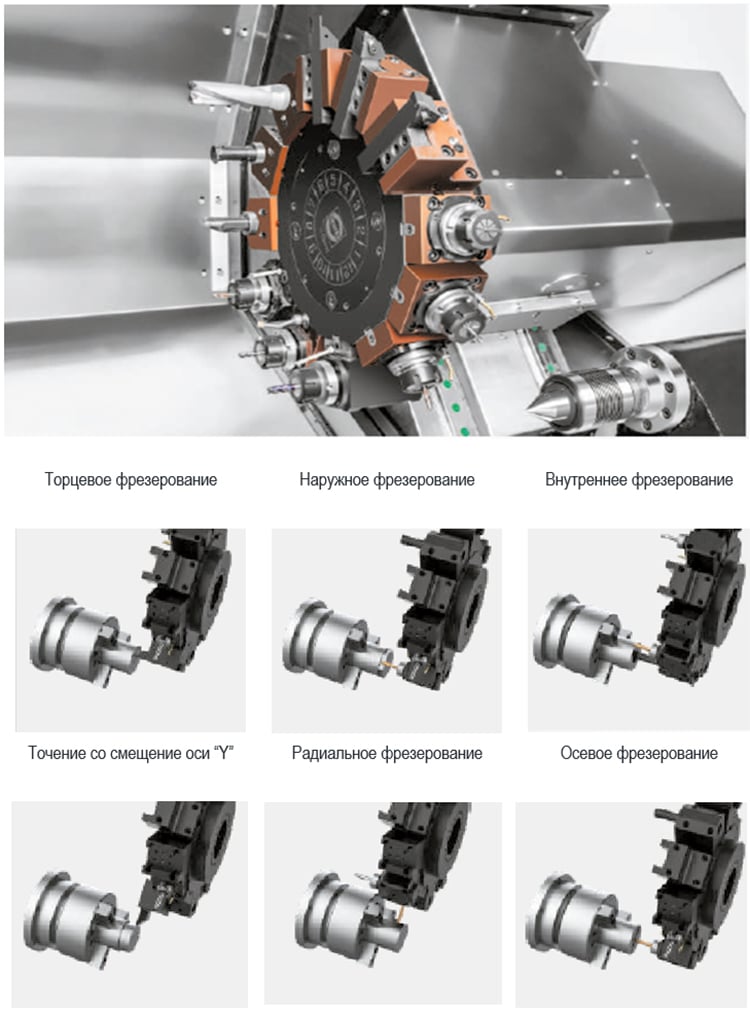 Торцевое фрезерование

Наружное фрезерование

Внутреннее фрезерование

Точение со смещение оси "Y"

Радиальное фрезерование

Осевое фрезерование