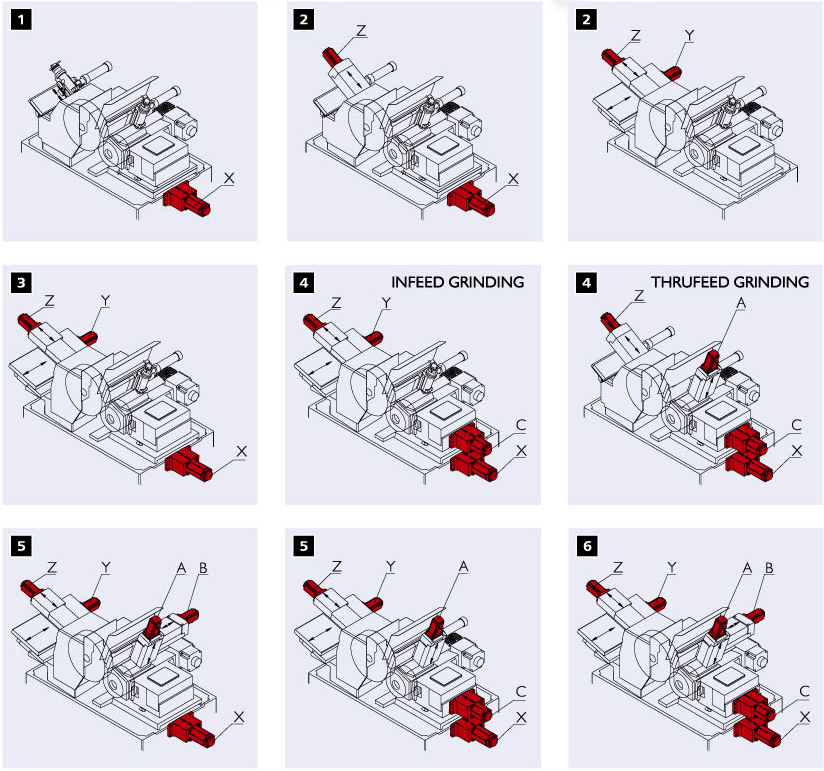 1
X

2
Z
X

2
Z
Y

3
Z
Y
X

4
INFEED GRINDING
Z
Y
C
X

4
THRUFEED GRINDING
Z
A
C
X

5
Z
Y
A
B
X

5
Z
Y
A
C
X

6
Z
Y
A
B
C
X