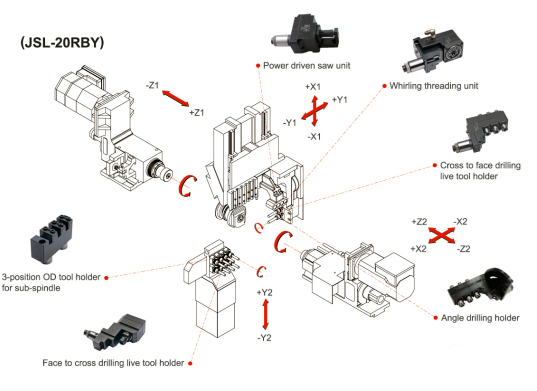 (JSL-20RBY)

Power driven saw unit

Whirling threading unit

-Z1

+Z1

+X1

+Y1

-Y1

-X1

Cross to face drilling live tool holder

+Z2

-X2

+X2

-Z2

3-position OD tool holder for sub-spindle

+Y2

-Y2

Angle drilling holder

Face to cross drilling live tool holder