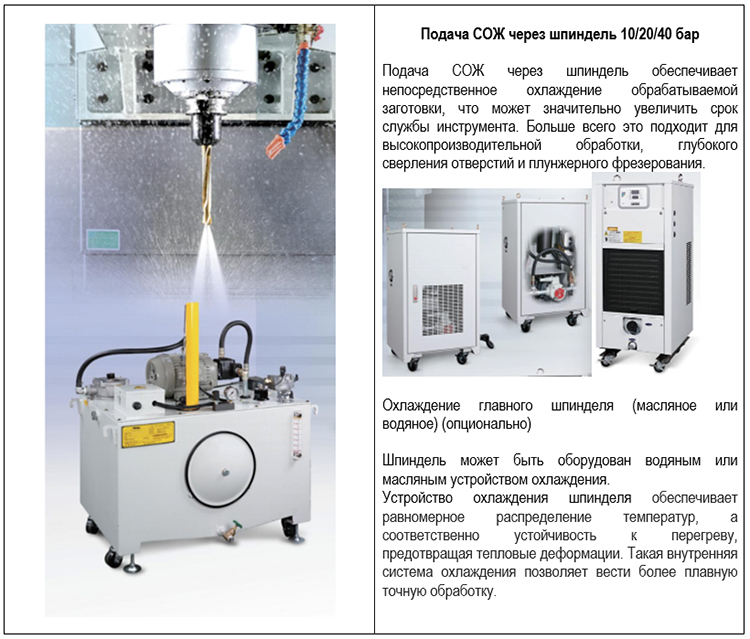 Подача СОЖ через шпиндель 10/20/40 бар

Подача СОЖ через шпиндель обеспечивает непосредственное охлаждение обрабатываемой заготовки, что может значительно увеличить срок службы инструмента. Больше всего это подходит для высокопроизводительной обработки, глубокого сверления отверстий и плунжерного фрезерования.

Охлаждение главного шпинделя (масляное или водяное) (опционально)

Шпиндель может быть оборудован водяным или масляным устройством охлаждения.
Устройство охлаждения шпинделя обеспечивает равномерное распределение температур, а соответственно устойчивость к перегреву, предотвращая тепловые деформации. Такая внутренняя система охлаждения позволяет вести более плавную точную обработку.