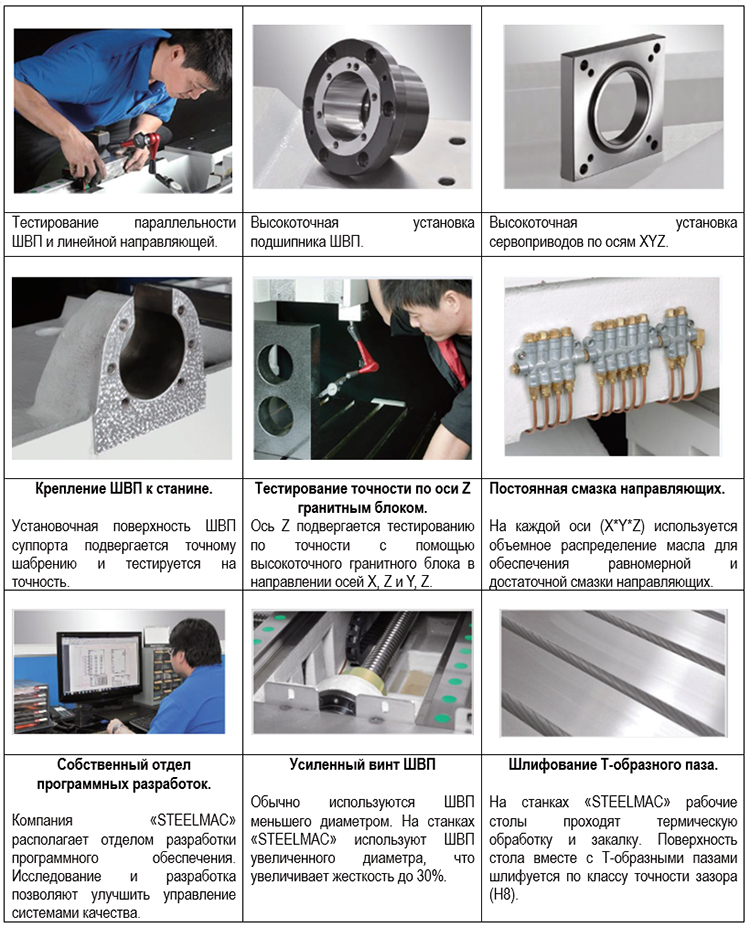 | | | |
|---|---|---|
| Тестирование параллельности ШВП и линейной направляющей. | Высокоточная установка подшипника ШВП. | Высокоточная установка сервоприводов по осям XYZ. |
| **Крепление ШВП к станине.** Установочная поверхность ШВП суппорта подвергается точному шабрению и тестируется на точность. | **Тестирование точности по оси Z гранитным блоком.** Ось Z подвергается тестированию по точности с помощью высокоточного гранитного блока в направлении осей X, Z и Y, Z. | **Постоянная смазка направляющих.** На каждой оси (X*Y*Z) используется объемное распределение масла для обеспечения равномерной и достаточной смазки направляющих. |
| **Собственный отдел программных разработок.** Компания «STEELMAC» располагает отделом разработки программного обеспечения. Исследование и разработка позволяют улучшить управление системами качества. | **Усиленный винт ШВП** Обычно используются ШВП меньшего диаметром. На станках «STEELMAC» используют ШВП увеличенного диаметра, что увеличивает жесткость до 30%. | **Шлифование Т-образного паза.** На станках «STEELMAC» рабочие столы проходят термическую обработку и закалку. Поверхность стола вместе с Т-образными пазами шлифуется по классу точности зазора (H8). |