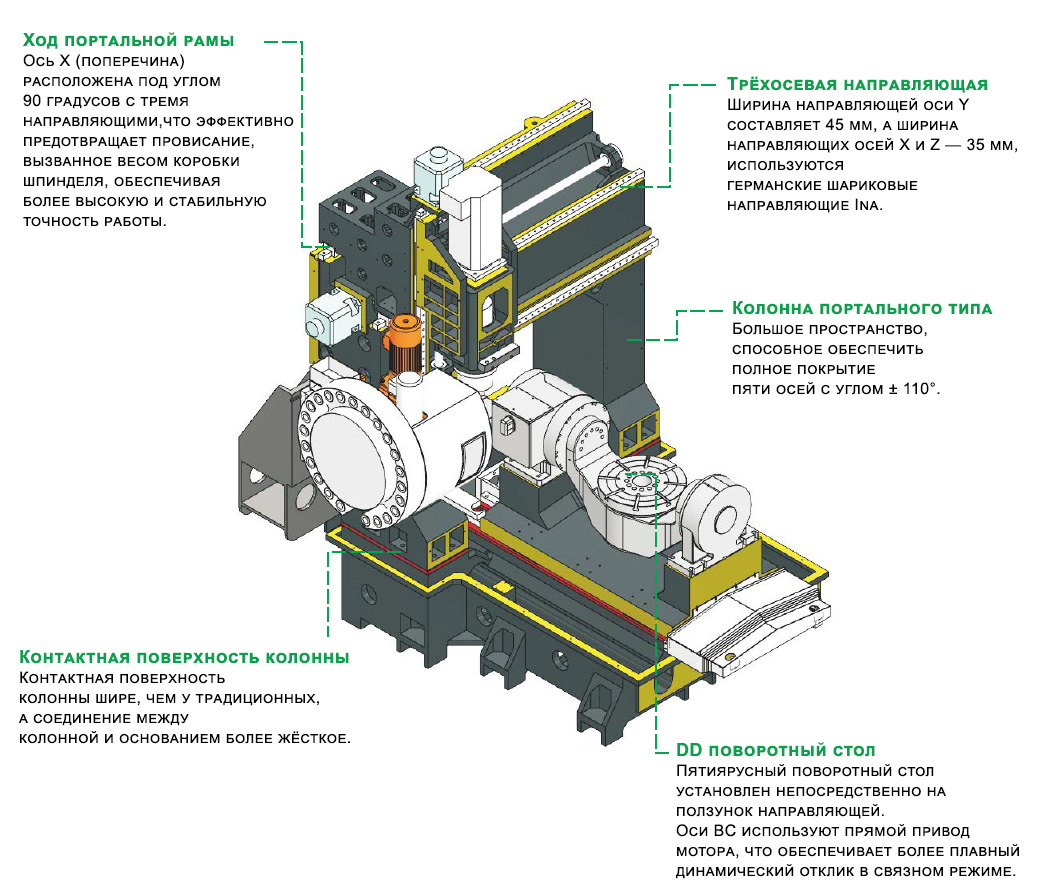 Ход портальной рамы
Ось X (поперечина) расположена под углом 90 градусов с тремя направляющими,что эффективно предотвращает провисание, вызванное весом коробки шпинделя, обеспечивая более высокую и стабильную точность работы.

Трёхосевая направляющая
Ширина направляющей оси Y составляет 45 мм, а ширина направляющих осей X и Z — 35 мм, используются германские шариковые направляющие Ina.

Колонна портального типа
Большое пространство, способное обеспечить полное покрытие пяти осей с углом ± 110°.

Контактная поверхность колонны
Контактная поверхность колонны шире, чем у традиционных, а соединение между колонной и основанием более жёсткое.

DD поворотный стол
Пятиярусный поворотный стол установлен непосредственно на ползунок направляющей.
Оси BC используют прямой привод мотора, что обеспечивает более плавный динамический отклик в связном режиме.