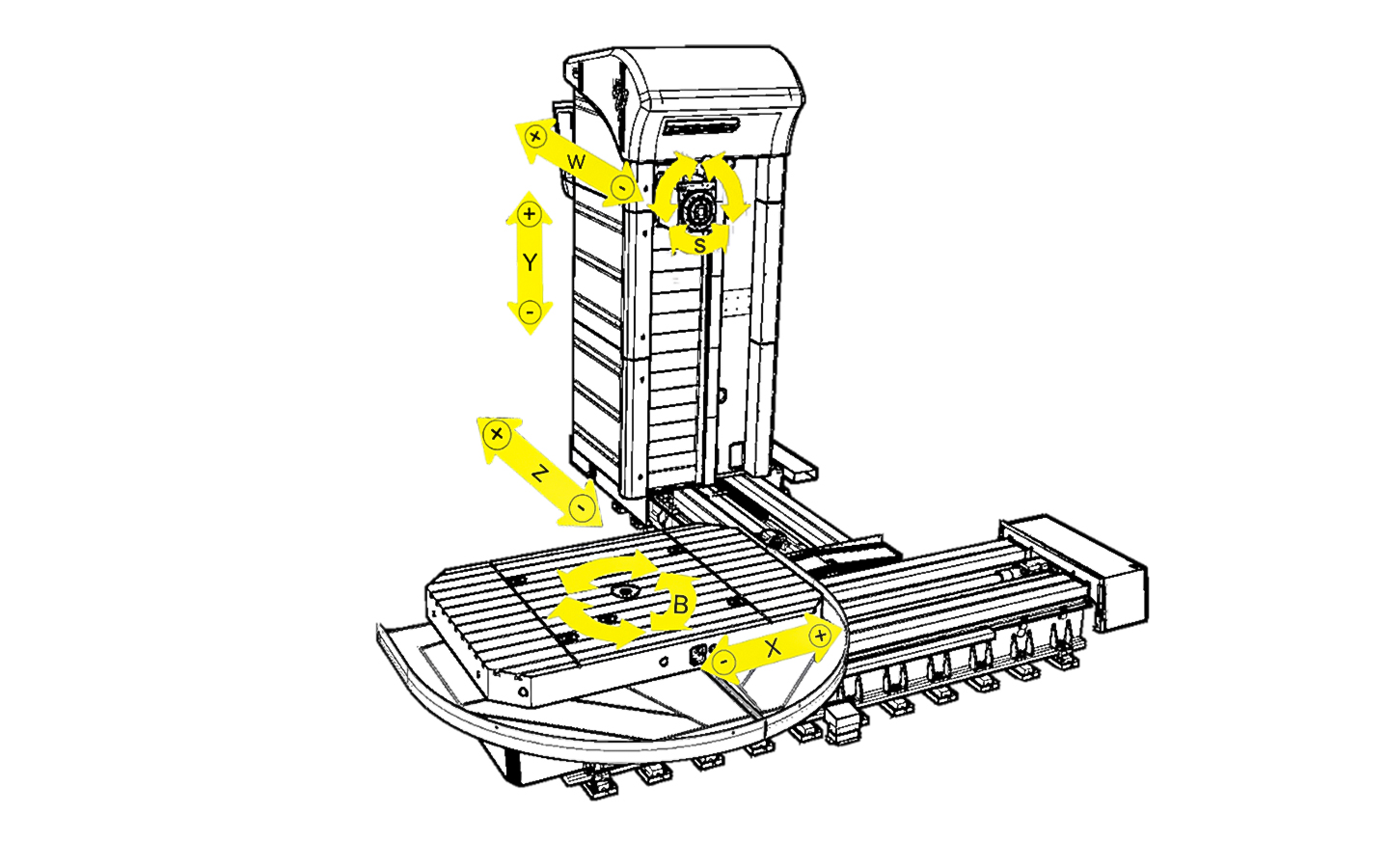 +
W
-
S
+
Y
-
+
Z
-
B
-
X
+