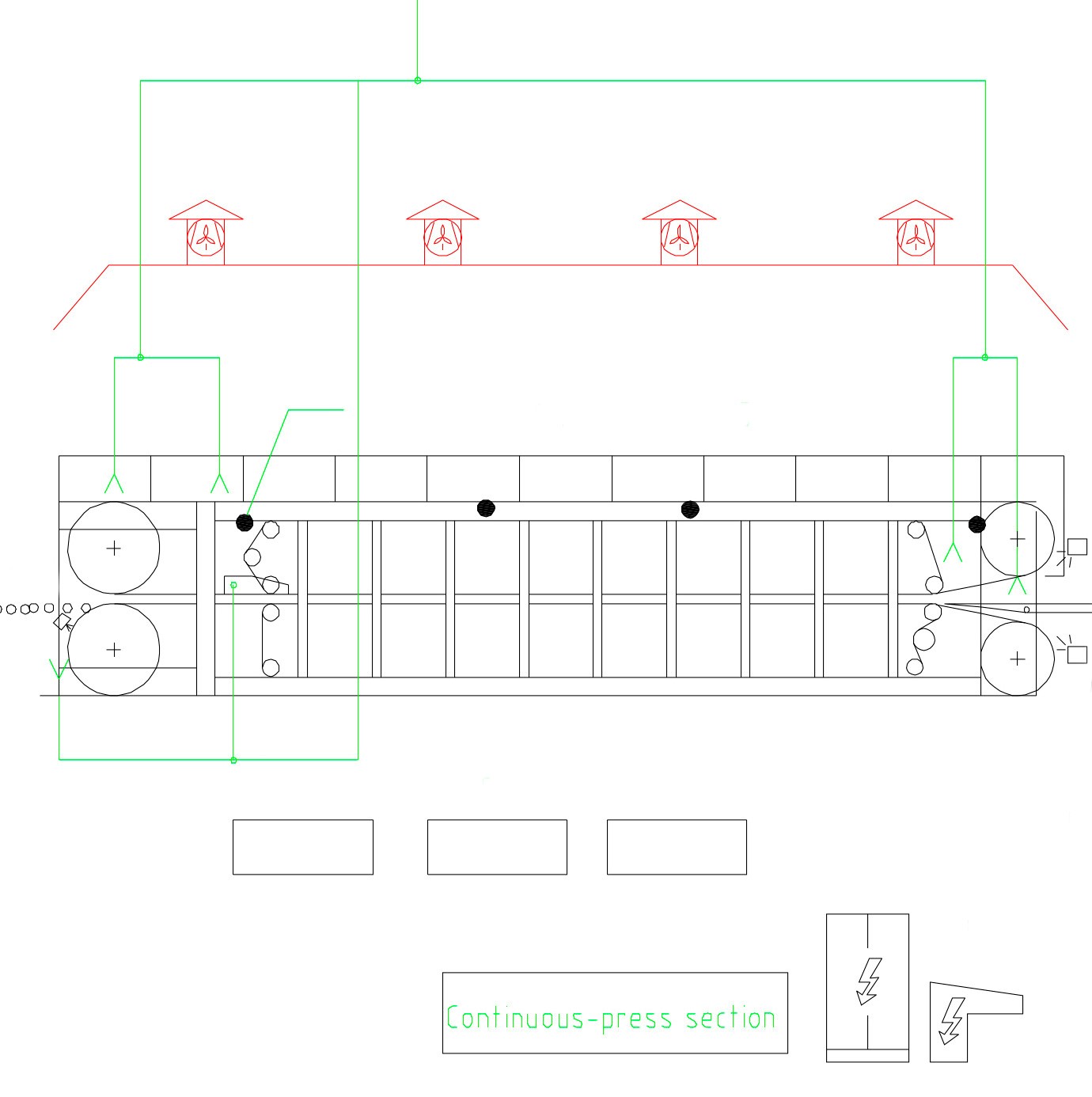 Continuous-press section